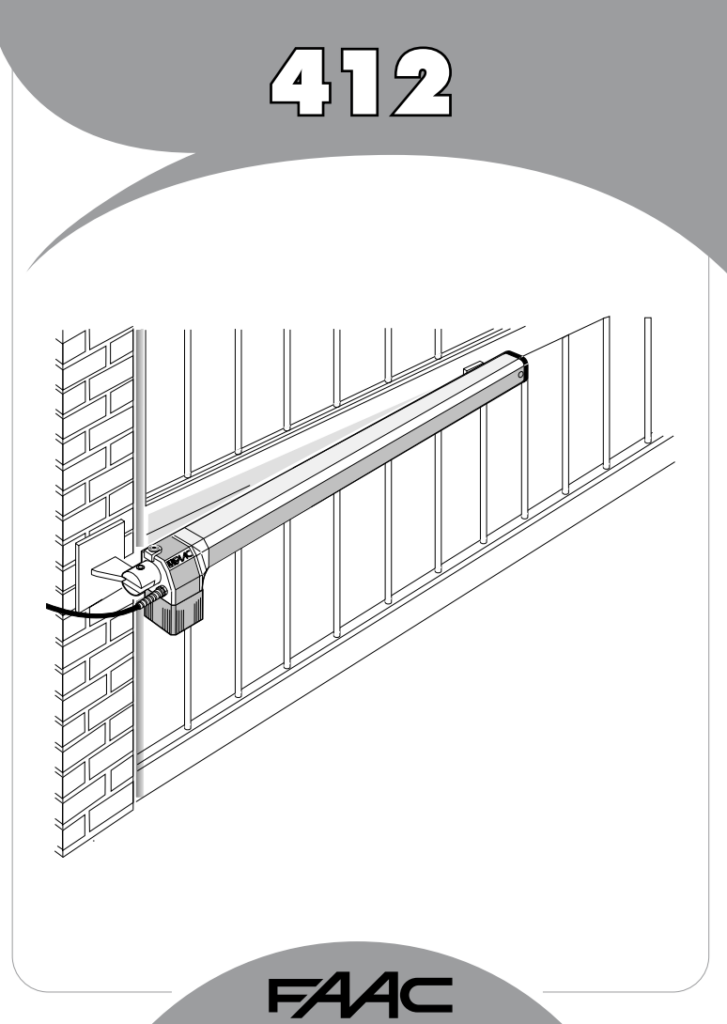 412

FAAC

FAAC